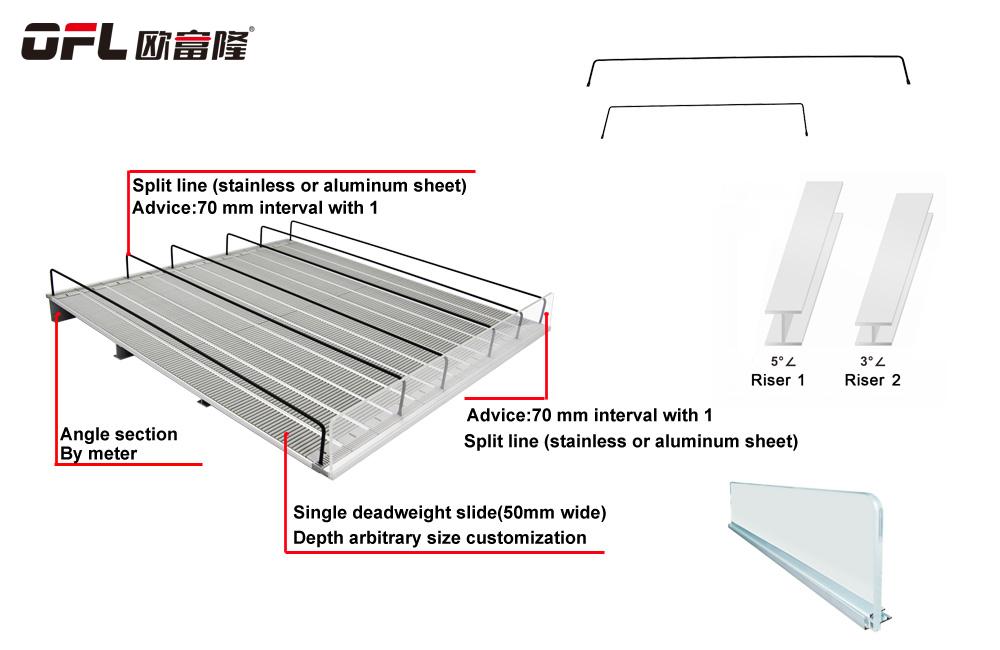 OFL 欧富隆®

Split line (stainless or aluminum sheet)
Advice:70 mm interval with 1

Angle section
By meter

Advice:70 mm interval with 1
Split line (stainless or aluminum sheet)

Single deadweight slide(50mm wide)
Depth arbitrary size customization

5°∠
Riser 1

3°∠
Riser 2