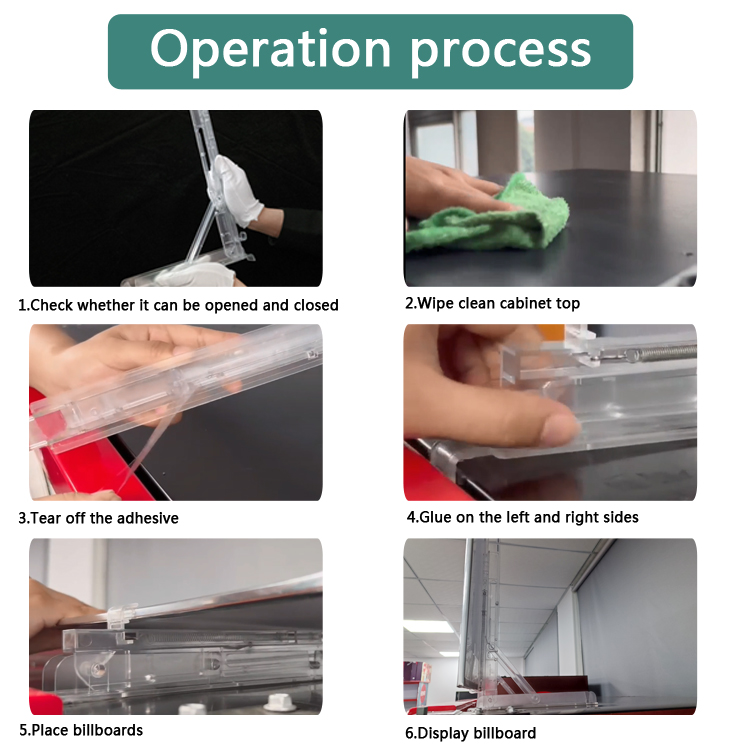 Operation process

1.Check whether it can be opened and closed

2.Wipe clean cabinet top

3.Tear off the adhesive

4.Glue on the left and right sides

5.Place billboards

6.Display billboard